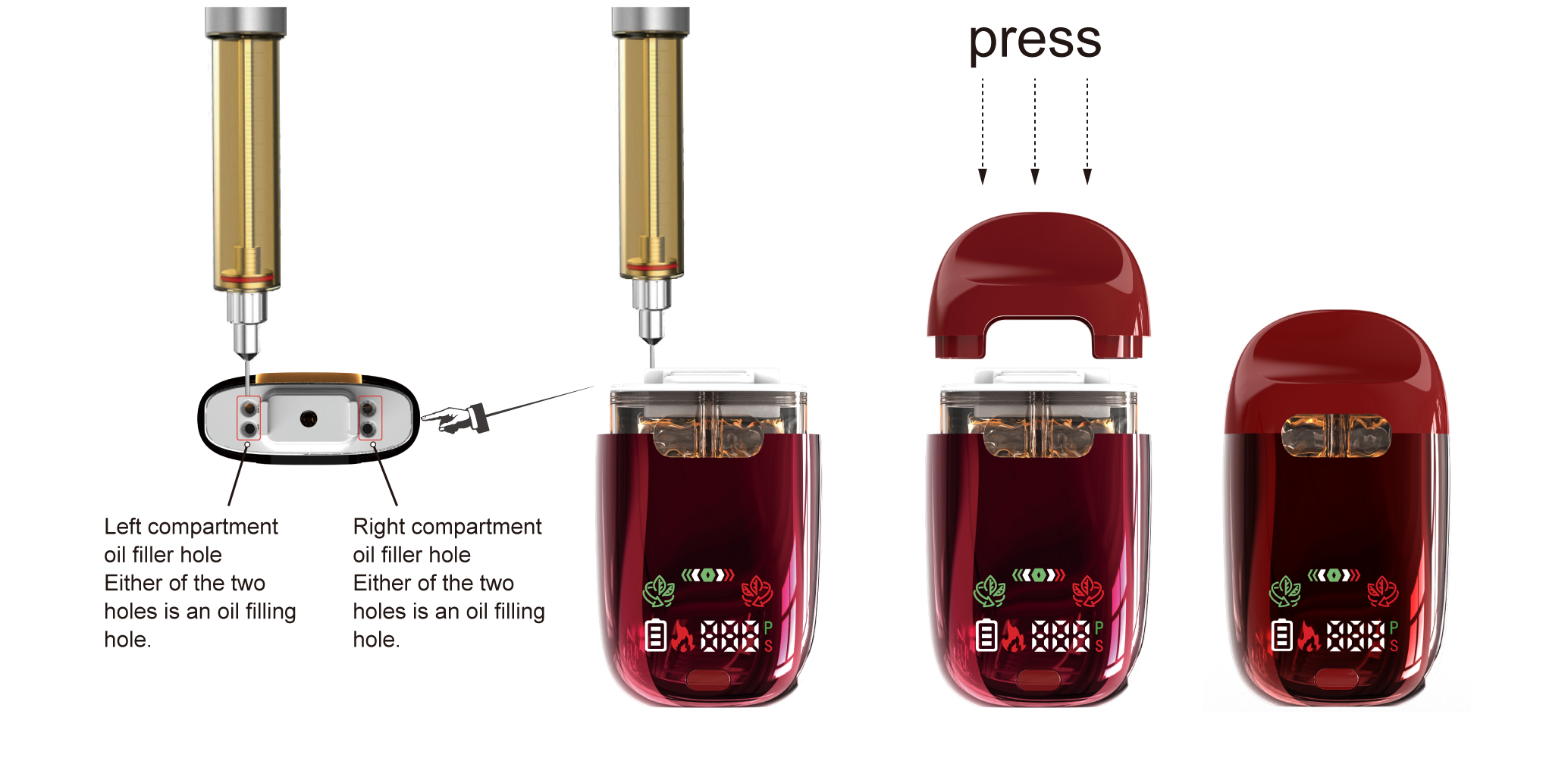 press

Left compartment oil filler hole
Either of the two holes is an oil filling hole.

Right compartment oil filler hole
Either of the two holes is an oil filling hole.

888 P S

888 P S

888 P S